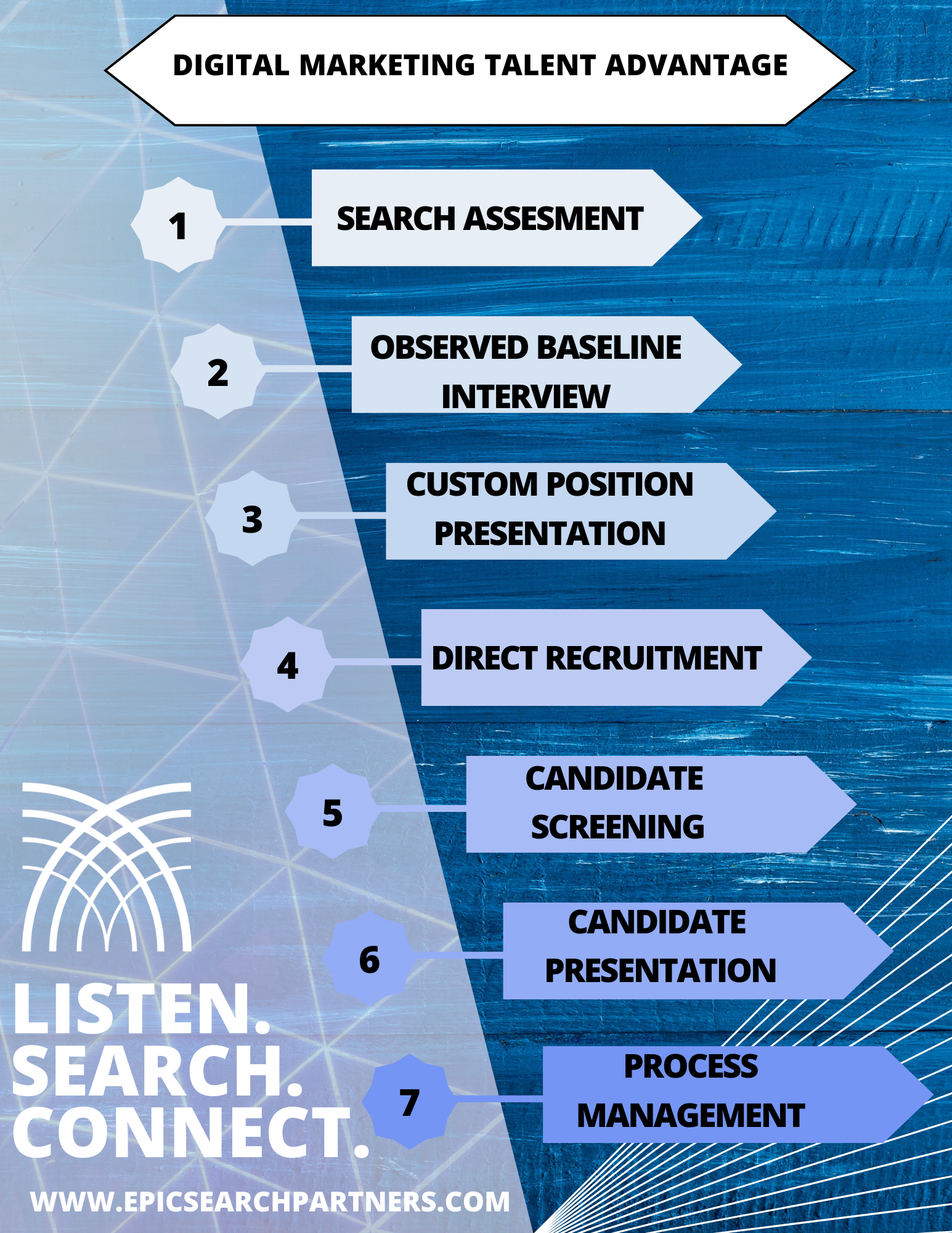 DIGITAL MARKETING TALENT ADVANTAGE

1 SEARCH ASSESMENT

2 OBSERVED BASELINE INTERVIEW

3 CUSTOM POSITION PRESENTATION

4 DIRECT RECRUITMENT

5 CANDIDATE SCREENING

6 CANDIDATE PRESENTATION

7 PROCESS MANAGEMENT

LISTEN.
SEARCH.
CONNECT.

WWW.EPICSEARCHPARTNERS.COM